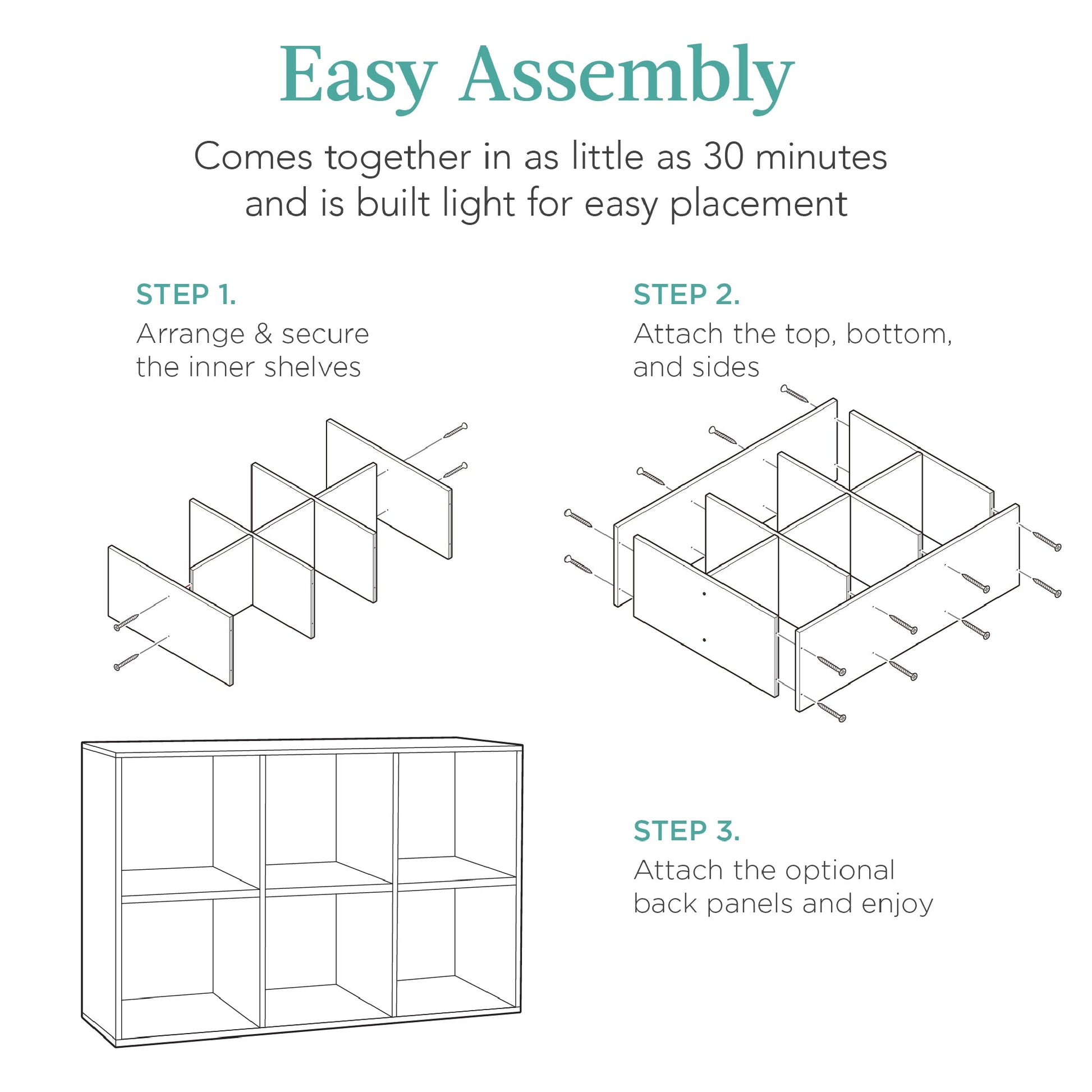 Easy Assembly

Comes together in as little as 30 minutes and is built light for easy placement

STEP 1.
Arrange & secure the inner shelves

STEP 2.
Attach the top, bottom, and sides

STEP 3.
Attach the optional back panels and enjoy