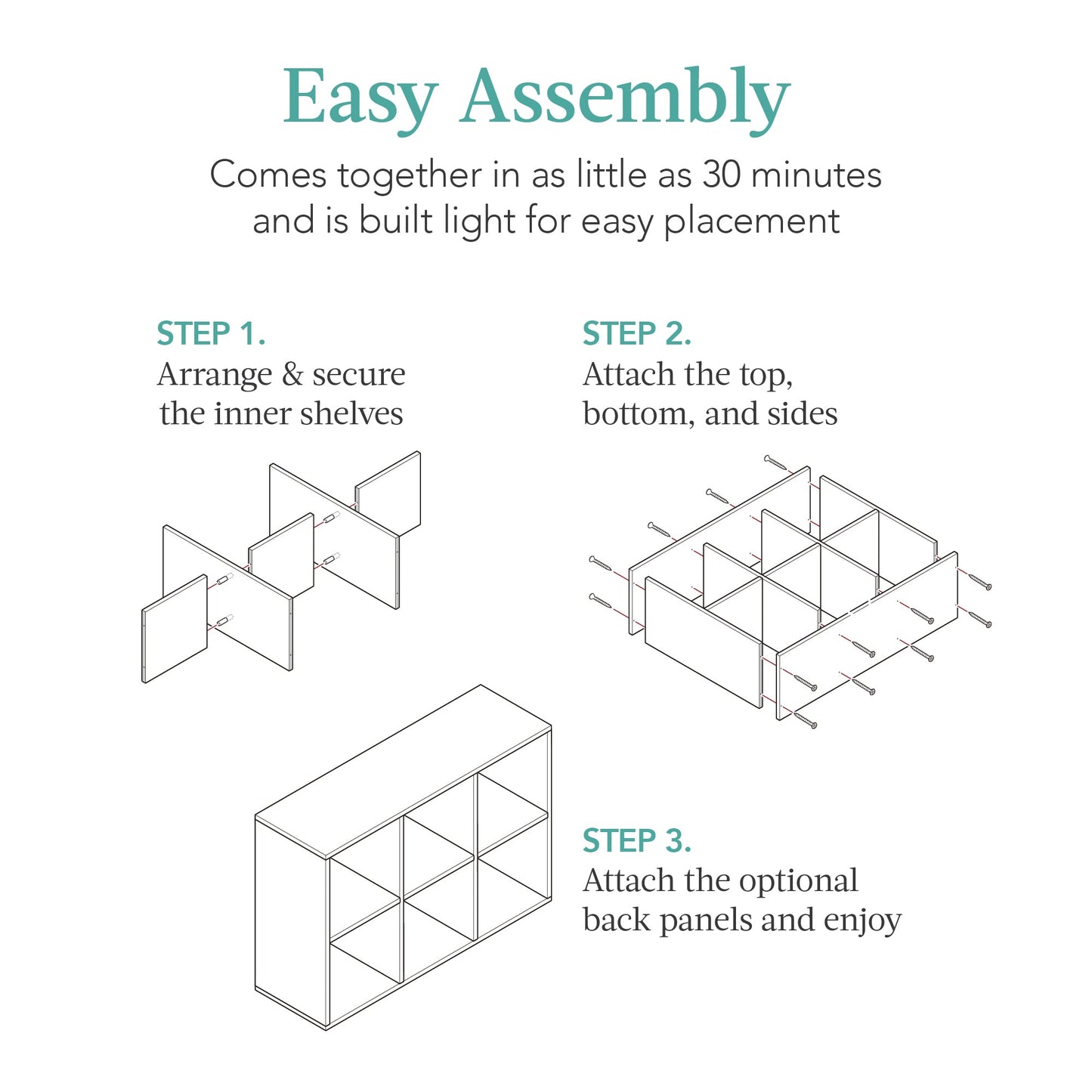 Easy Assembly

Comes together in as little as 30 minutes and is built light for easy placement

STEP 1.
Arrange & secure the inner shelves

STEP 2.
Attach the top, bottom, and sides

STEP 3.
Attach the optional back panels and enjoy