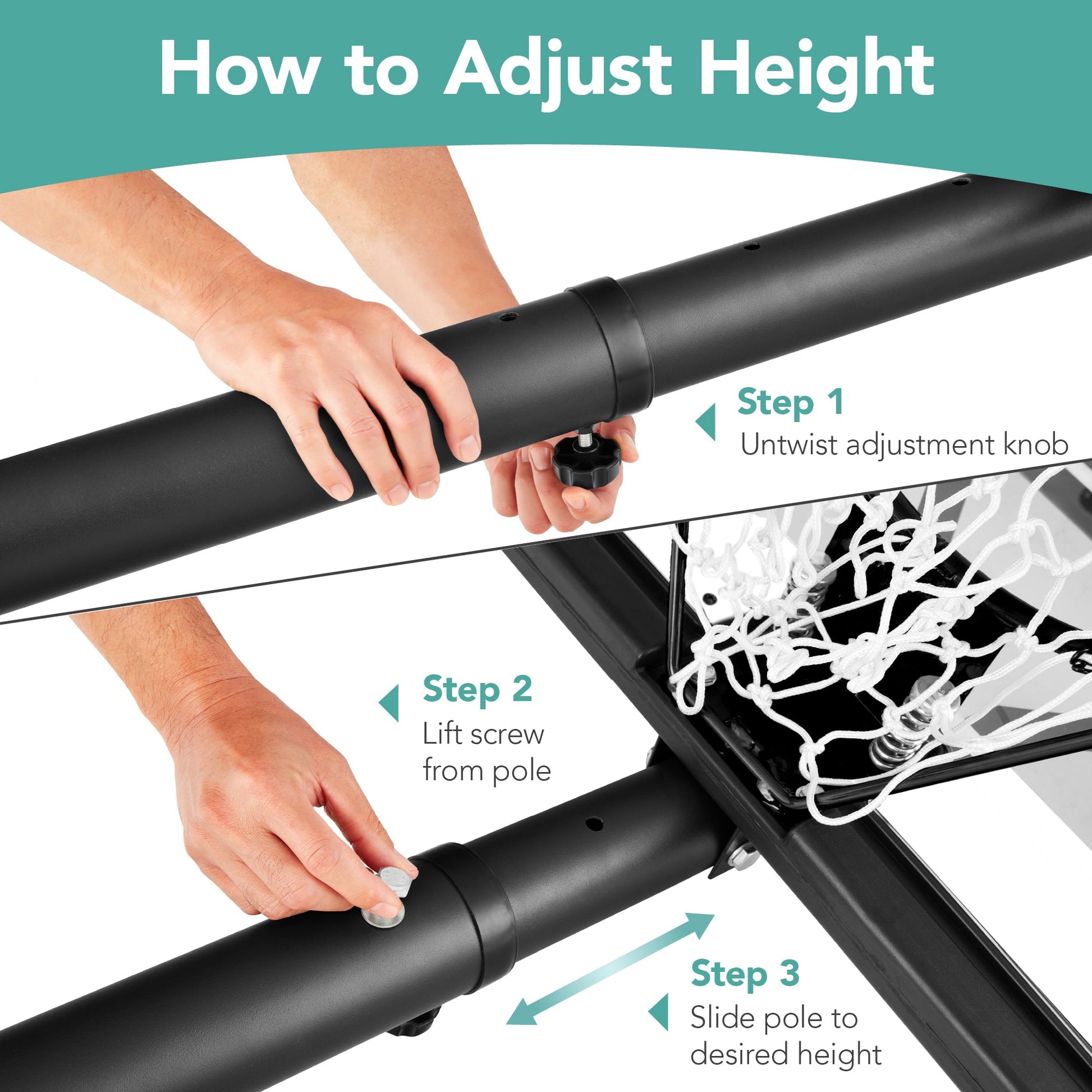 How to Adjust Height

Step 1
Untwist adjustment knob

Step 2
Lift screw from pole

Step 3
Slide pole to desired height