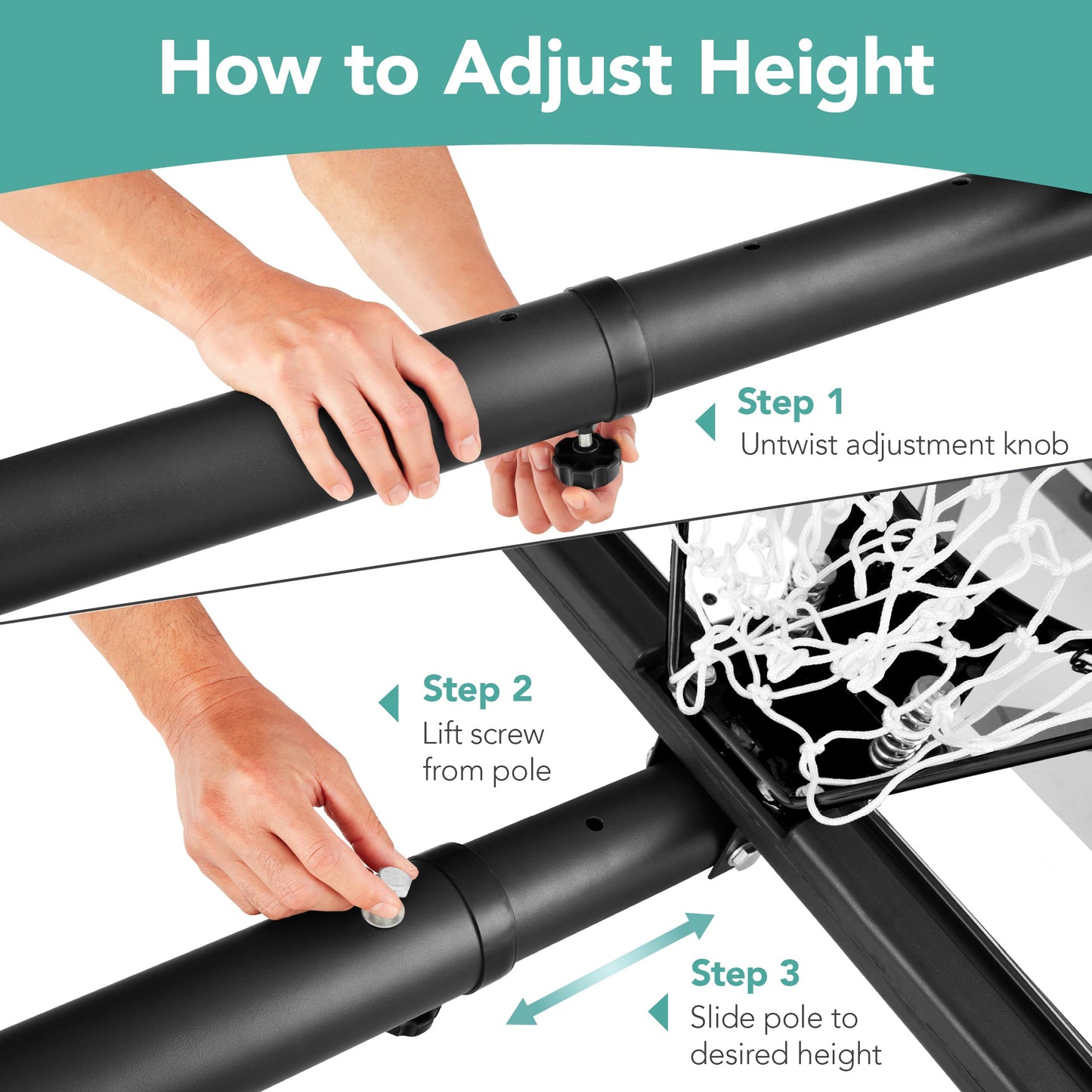 How to Adjust Height

Step 1
Untwist adjustment knob

Step 2
Lift screw from pole

Step 3
Slide pole to desired height