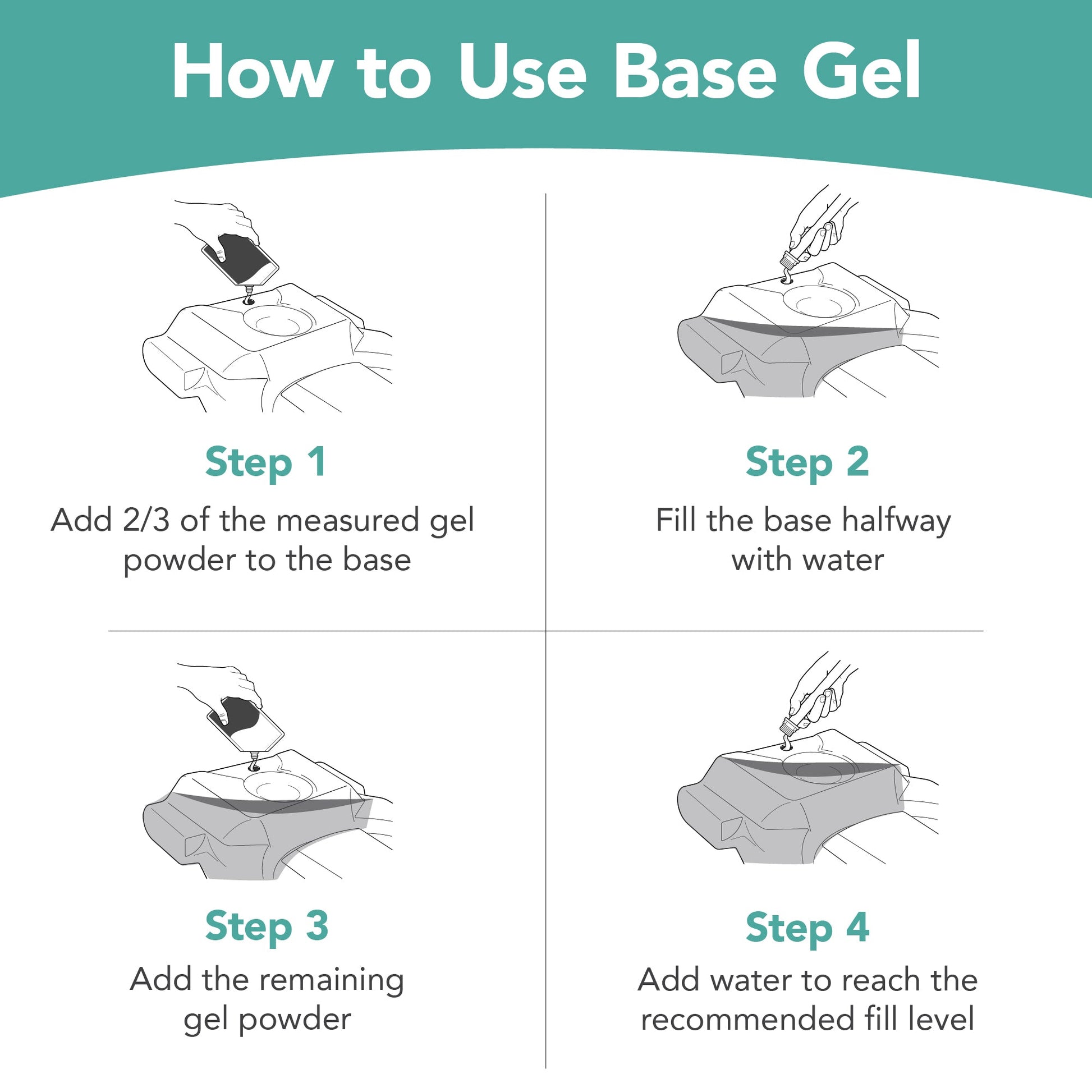 How to Use Base Gel

Step 1
Add 2/3 of the measured gel powder to the base

Step 2
Fill the base halfway with water

Step 3
Add the remaining gel powder

Step 4
Add water to reach the recommended fill level