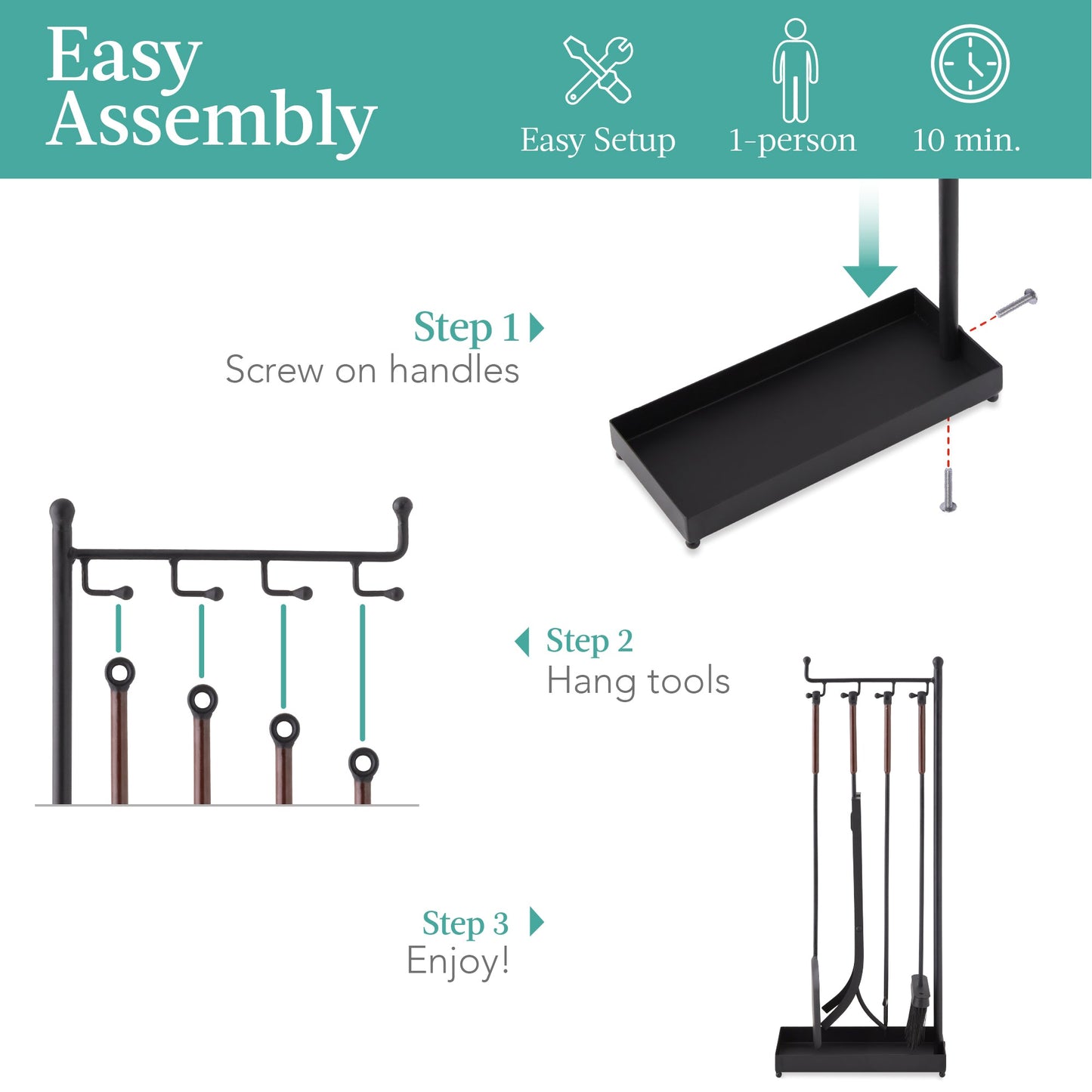 Easy Assembly

Easy Setup

1-person

10 min.

Step 1
Screw on handles

Step 2
Hang tools

Step 3
Enjoy!