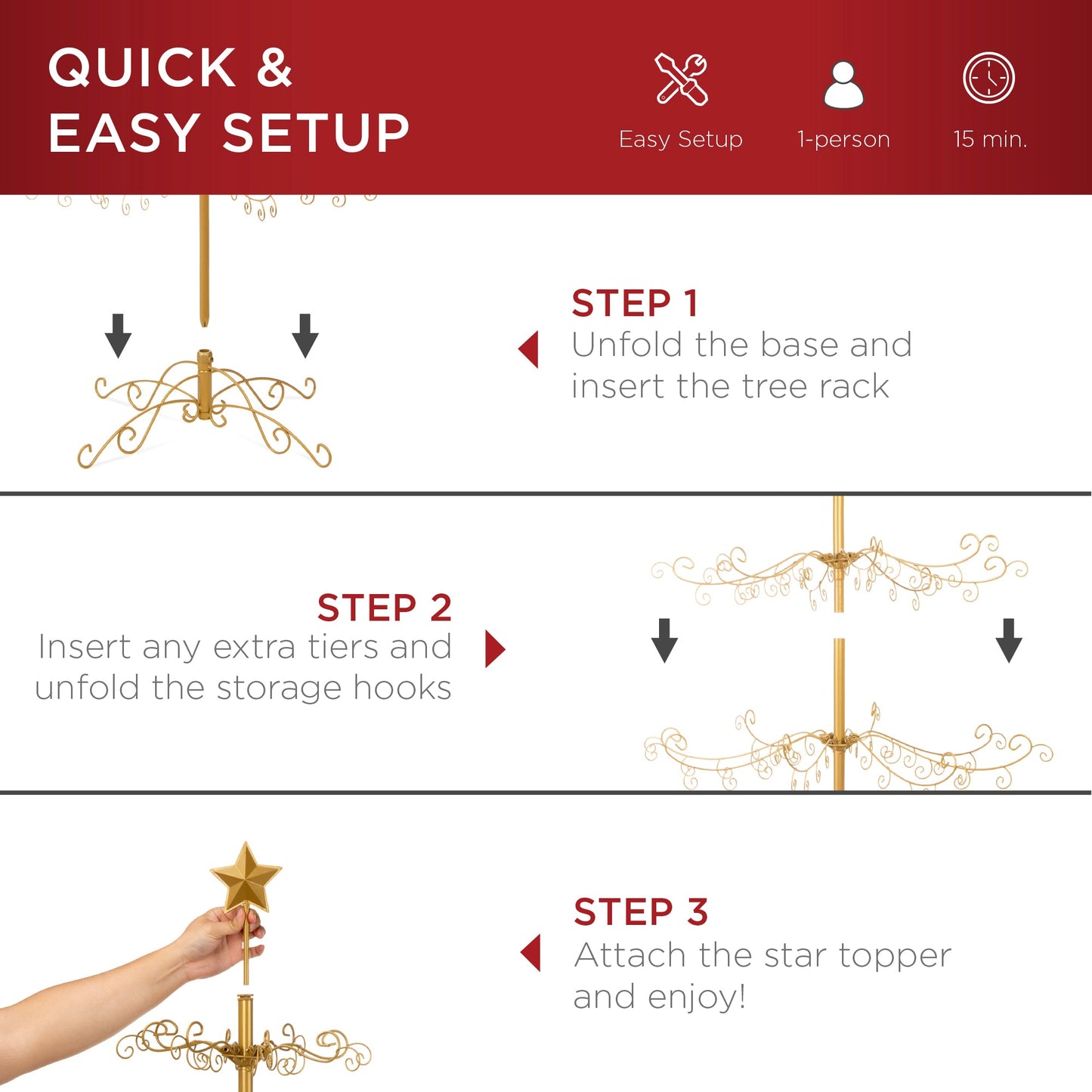 QUICK & EASY SETUP

Easy Setup

1-person

15 min.

STEP 1
Unfold the base and insert the tree rack

STEP 2
Insert any extra tiers and unfold the storage hooks

STEP 3
Attach the star topper and enjoy!