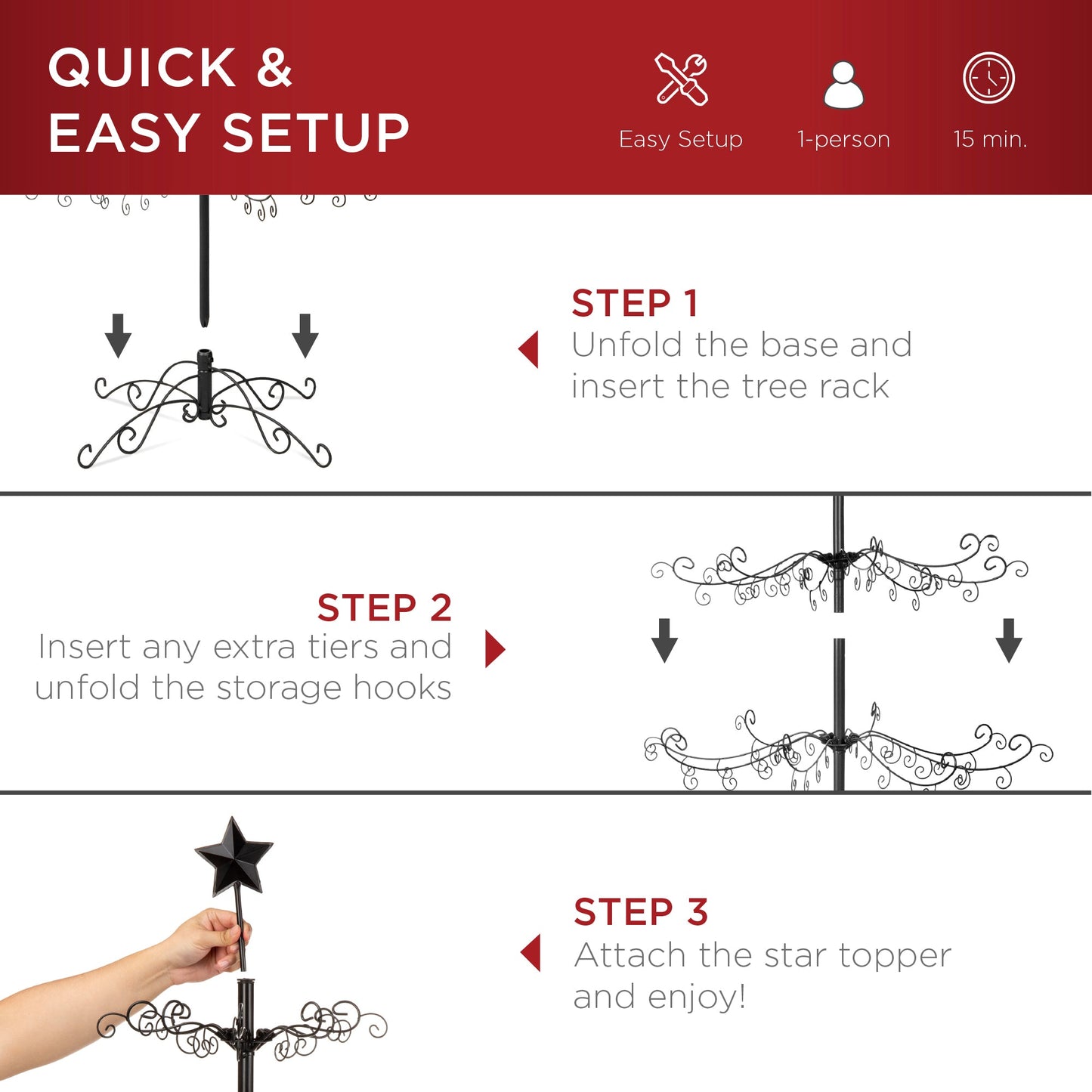 QUICK & EASY SETUP

Easy Setup

1-person

15 min.

STEP 1
Unfold the base and insert the tree rack

STEP 2
Insert any extra tiers and unfold the storage hooks

STEP 3
Attach the star topper and enjoy!