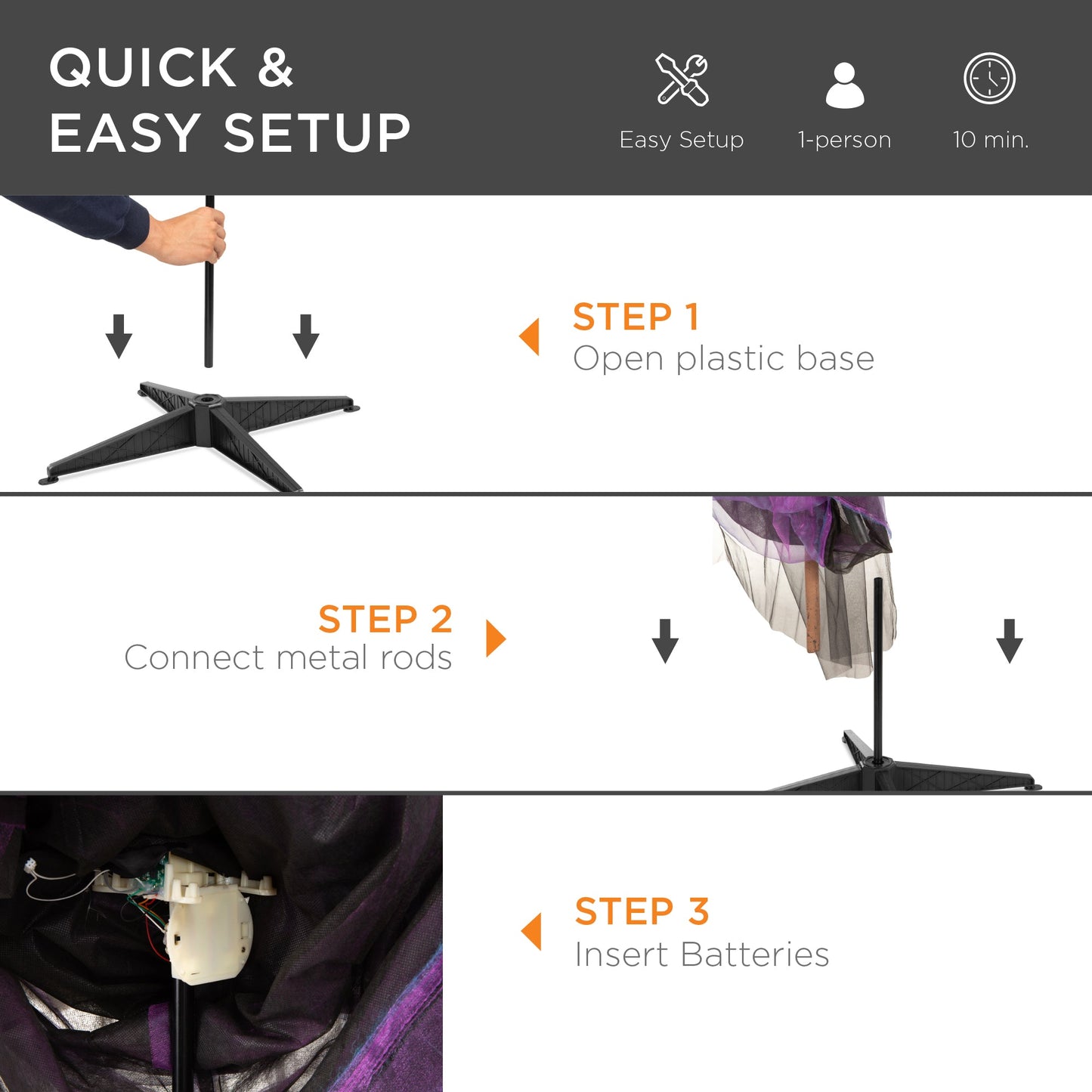 QUICK &
EASY SETUP

Easy Setup

1-person

10 min.

STEP 1
Open plastic base

STEP 2
Connect metal rods

STEP 3
Insert Batteries