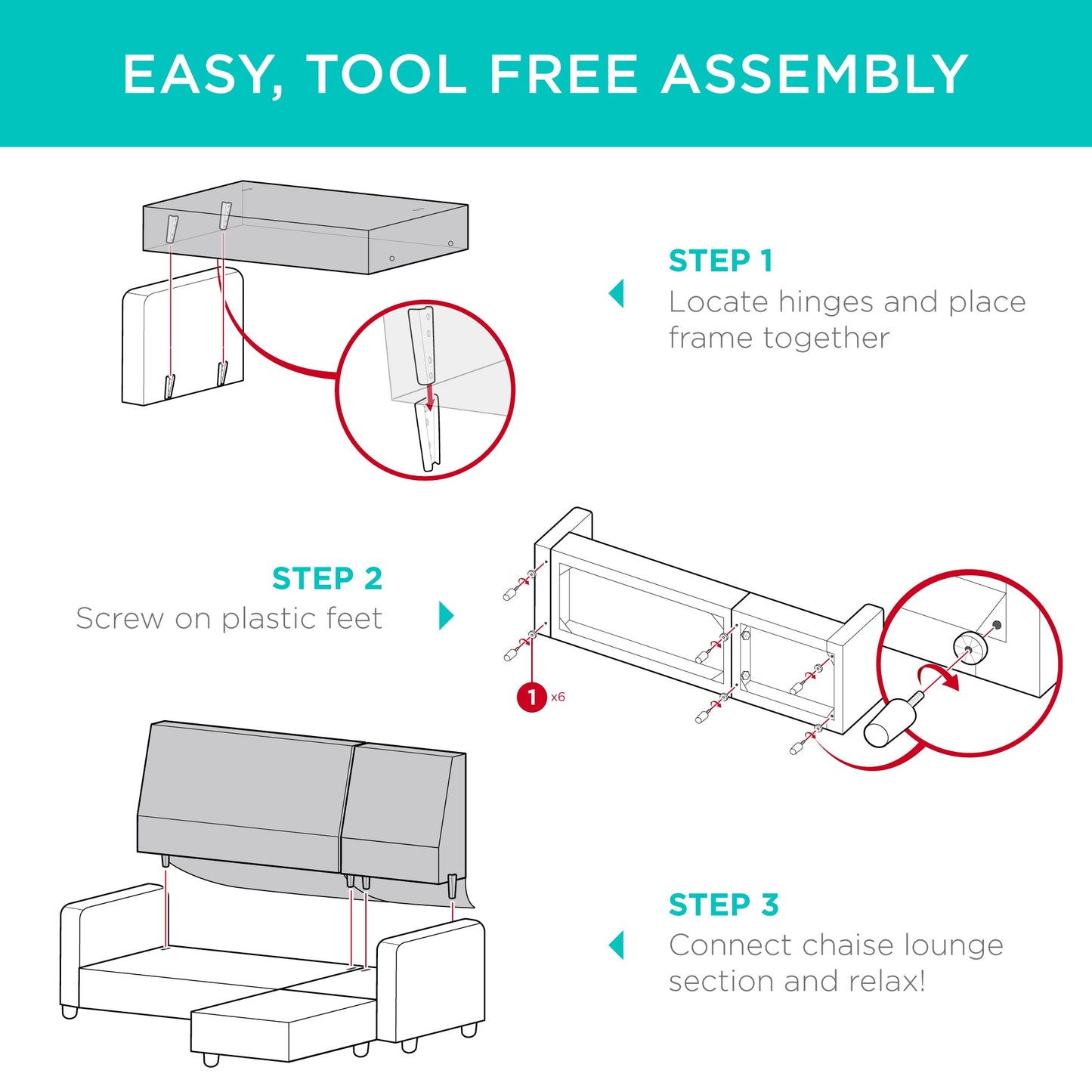 EASY, TOOL FREE ASSEMBLY

STEP 1
Locate hinges and place frame together

STEP 2
Screw on plastic feet

1 x6

STEP 3
Connect chaise lounge section and relax!