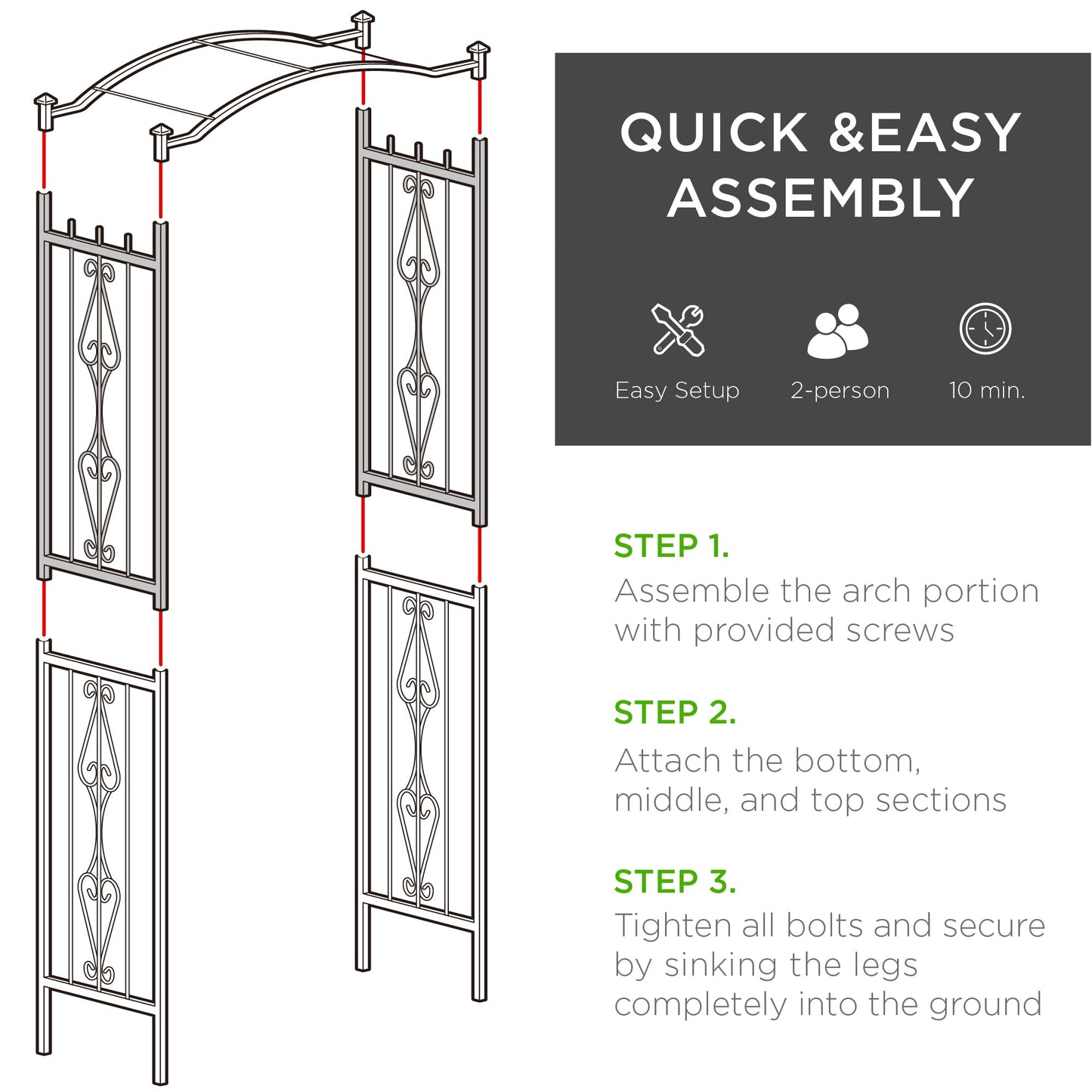 QUICK &EASY ASSEMBLY

Easy Setup

2-person

10 min.

STEP 1.

Assemble the arch portion with provided screws

STEP 2.

Attach the bottom, middle, and top sections

STEP 3.

Tighten all bolts and secure by sinking the legs completely into the ground