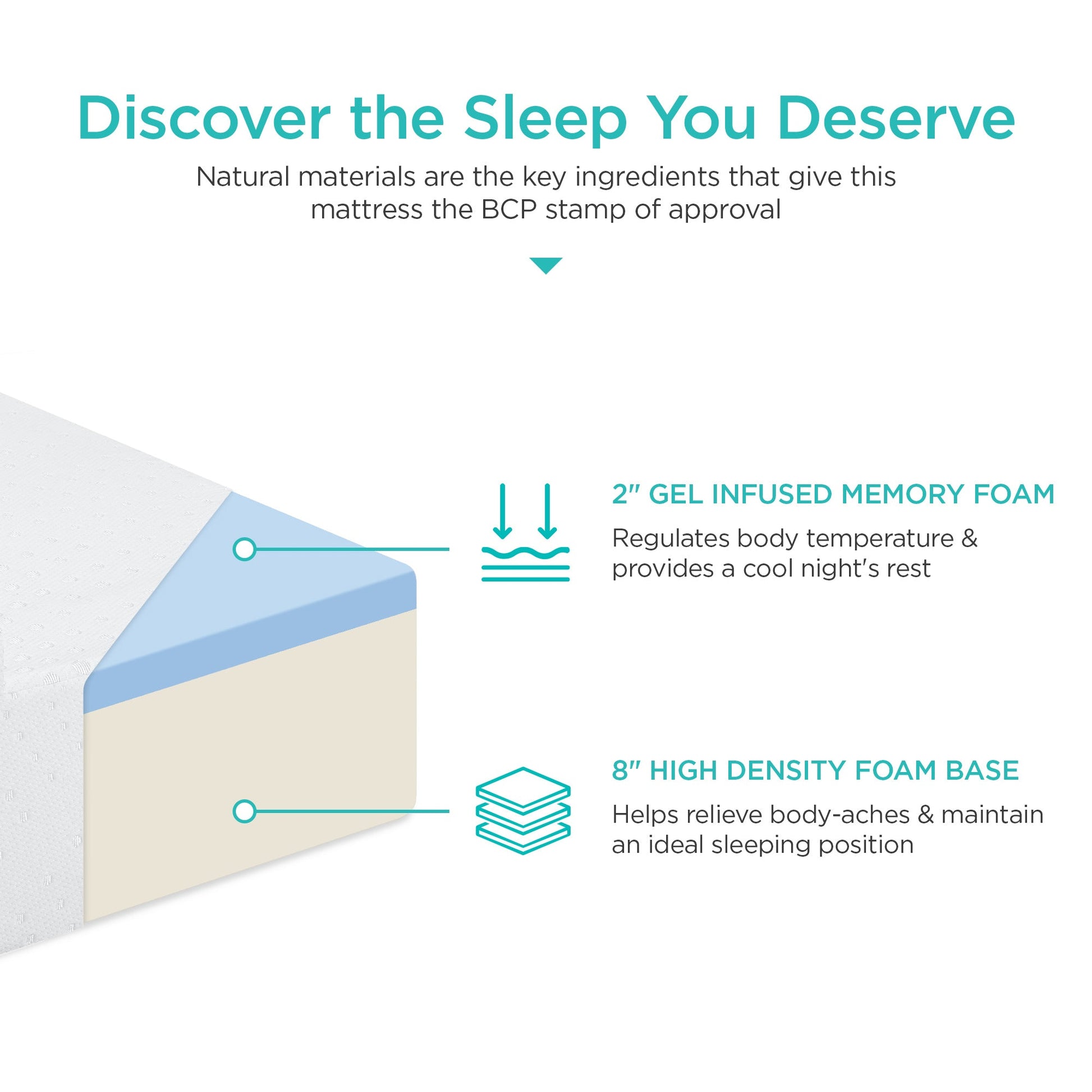 Discover the Sleep You Deserve

Natural materials are the key ingredients that give this mattress the BCP stamp of approval

2" GEL INFUSED MEMORY FOAM

Regulates body temperature & provides a cool night's rest

8" HIGH DENSITY FOAM BASE

Helps relieve body-aches & maintain an ideal sleeping position